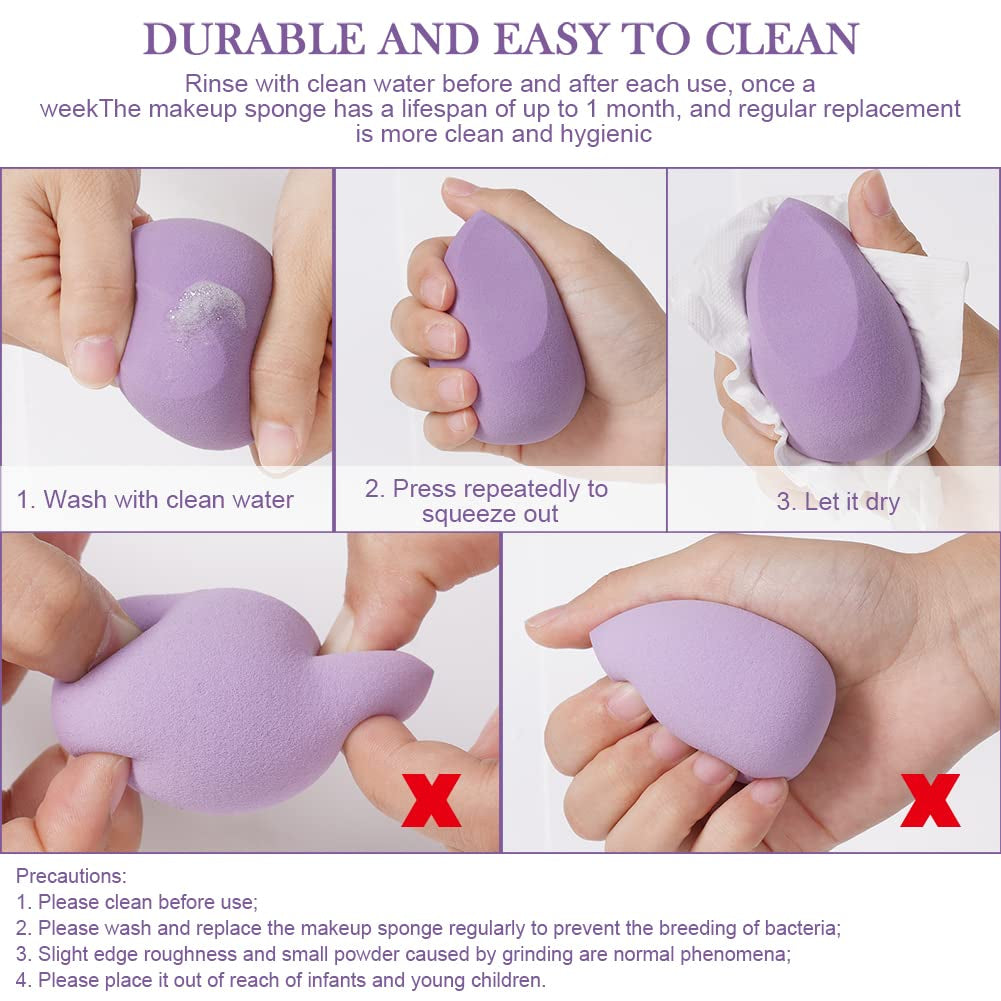 DURABLE AND EASY TO CLEAN

Rinse with clean water before and after each use, once a weekThe makeup sponge has a lifespan of up to 1 month, and regular replacement is more clean and hygienic

1. Wash with clean water

2. Press repeatedly to squeeze out

3. Let it dry

X

X

Precautions:
1. Please clean before use;
2. Please wash and replace the makeup sponge regularly to prevent the breeding of bacteria;
3. Slight edge roughness and small powder caused by grinding are normal phenomena;
4. Please place it out of reach of infants and young children.